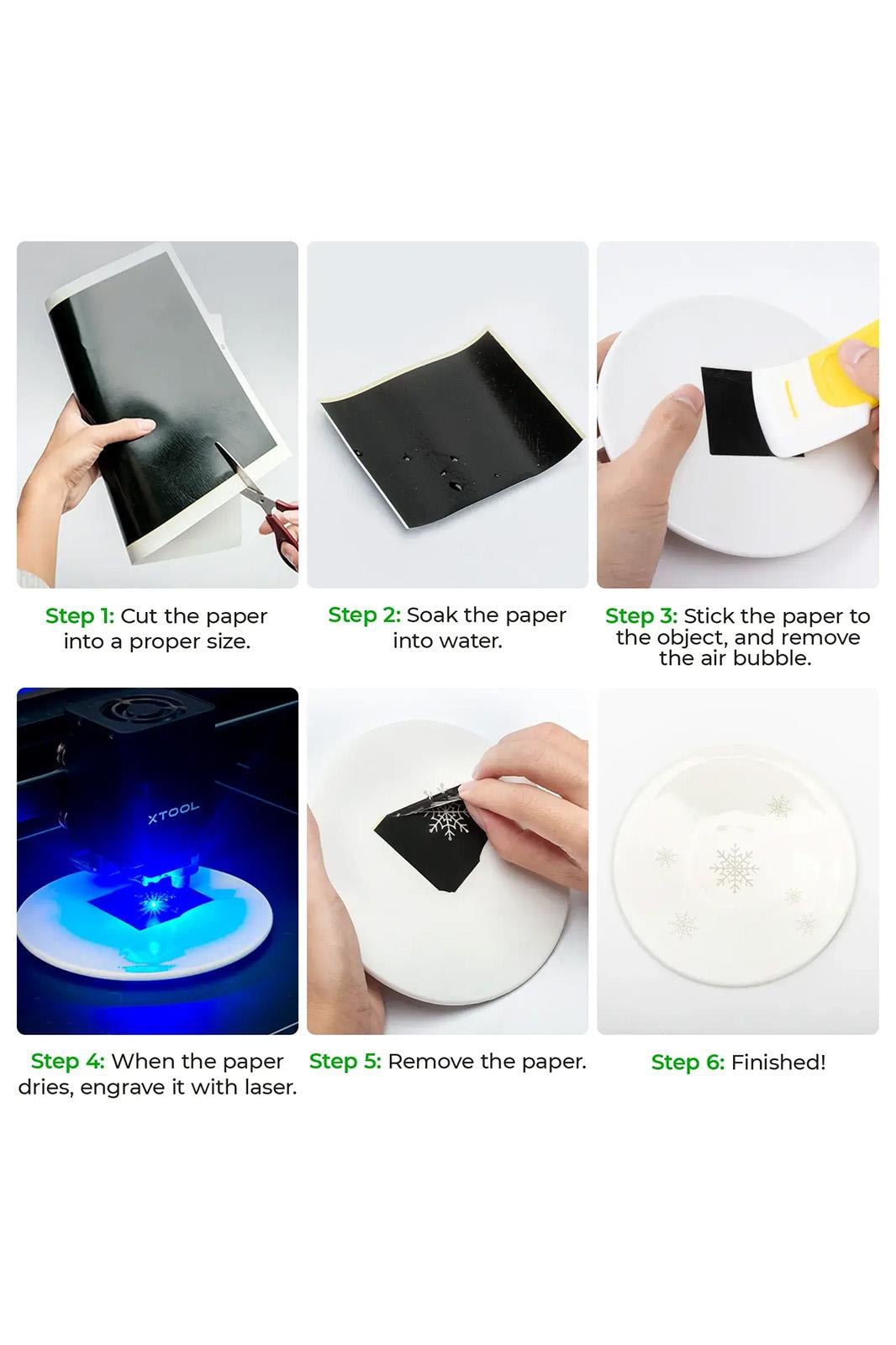 Step 1: Cut the paper into a proper size.

Step 2: Soak the paper into water.

Step 3: Stick the paper to the object, and remove the air bubble.

XTOOL

Step 4: When the paper dries, engrave it with laser.

Step 5: Remove the paper.

Step 6: Finished!